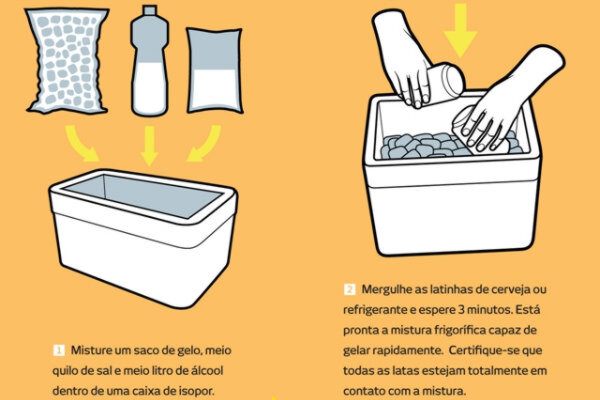 1 Misture um saco de gelo, meio quilo de sal e meio litro de álcool dentro de uma caixa de isopor.

2 Mergulhe as latinhas de cerveja ou refrigerante e espere 3 minutos. Está pronta a mistura frigorífica capaz de gelar rapidamente. Certifique-se que todas as latas estejam totalmente em contato com a mistura.